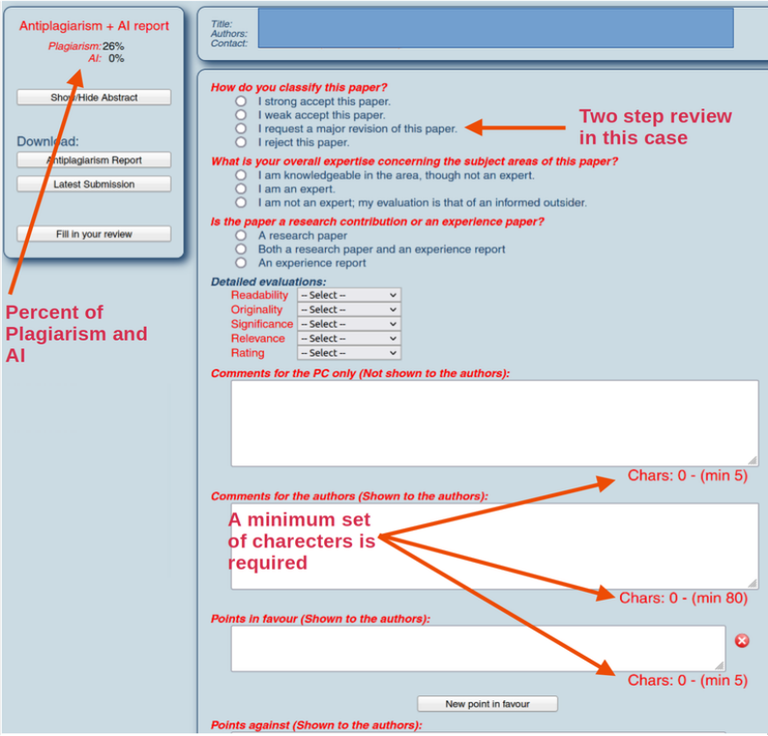 Antiplagiarism + AI report
Plagiarism: 26%
AI: 0%

Show/Hide Abstract

Download:
Antiplagiarism Report
Latest Submission

Fill in your review

Percent of Plagiarism and AI

Title:
Authors:
Contact:

How do you classify this paper?
I strong accept this paper.
I weak accept this paper.
I request a major revision of this paper.
I reject this paper.

Two step review in this case

What is your overall expertise concerning the subject areas of this paper?
I am knowledgeable in the area, though not an expert.
I am an expert.
I am not an expert; my evaluation is that of an informed outsider.

Is the paper a research contribution or an experience paper?
A research paper
Both a research paper and an experience report
An experience report

Detailed evaluations:
Readability -- Select --
Originality -- Select --
Significance -- Select --
Relevance -- Select --
Rating -- Select --

Comments for the PC only (Not shown to the authors):

Chars: 0 - (min 5)

Comments for the authors (Shown to the authors):

A minimum set of charecters is required

Chars: 0 - (min 80)

Points in favour (Shown to the authors):

Chars: 0 - (min 5)

New point in favour

Points against (Shown to the authors):