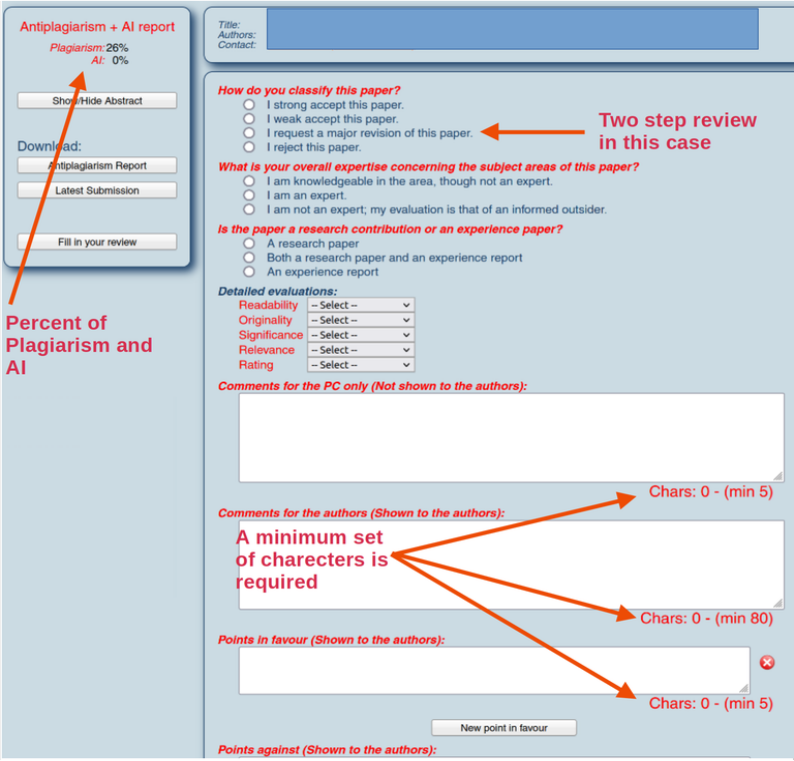 Antiplagiarism + AI report
Plagiarism: 26%
AI: 0%

Show/Hide Abstract

Download:
Antiplagiarism Report
Latest Submission

Fill in your review

Percent of Plagiarism and AI

Title:
Authors:
Contact:

How do you classify this paper?
I strong accept this paper.
I weak accept this paper.
I request a major revision of this paper.
I reject this paper.

Two step review in this case

What is your overall expertise concerning the subject areas of this paper?
I am knowledgeable in the area, though not an expert.
I am an expert.
I am not an expert; my evaluation is that of an informed outsider.

Is the paper a research contribution or an experience paper?
A research paper
Both a research paper and an experience report
An experience report

Detailed evaluations:
Readability -- Select --
Originality -- Select --
Significance -- Select --
Relevance -- Select --
Rating -- Select --

Comments for the PC only (Not shown to the authors):

Chars: 0 - (min 5)

Comments for the authors (Shown to the authors):

A minimum set of charecters is required

Chars: 0 - (min 80)

Points in favour (Shown to the authors):

Chars: 0 - (min 5)

New point in favour

Points against (Shown to the authors):